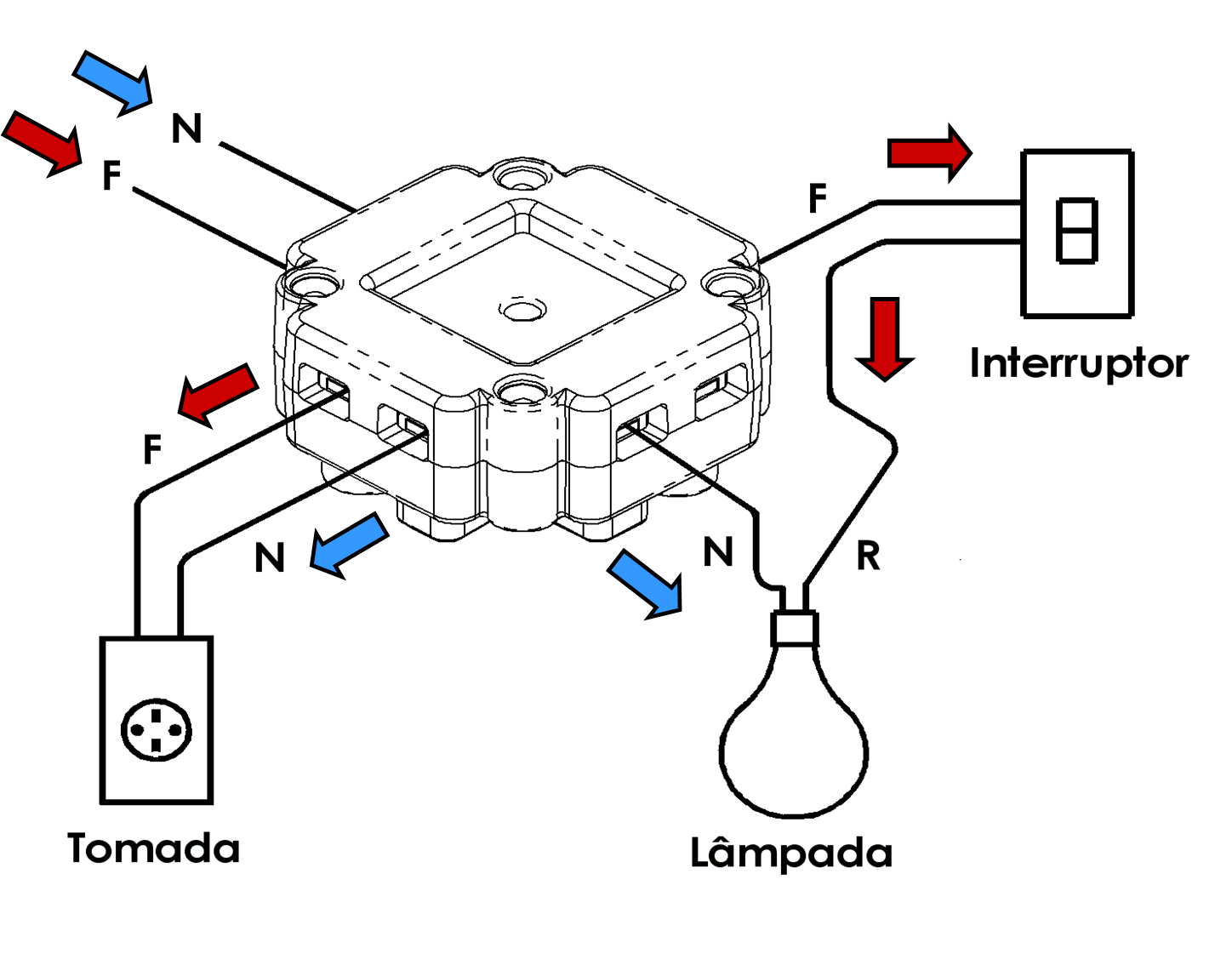 N
F
F
Interruptor
F
N
N
R
Tomada
Lâmpada